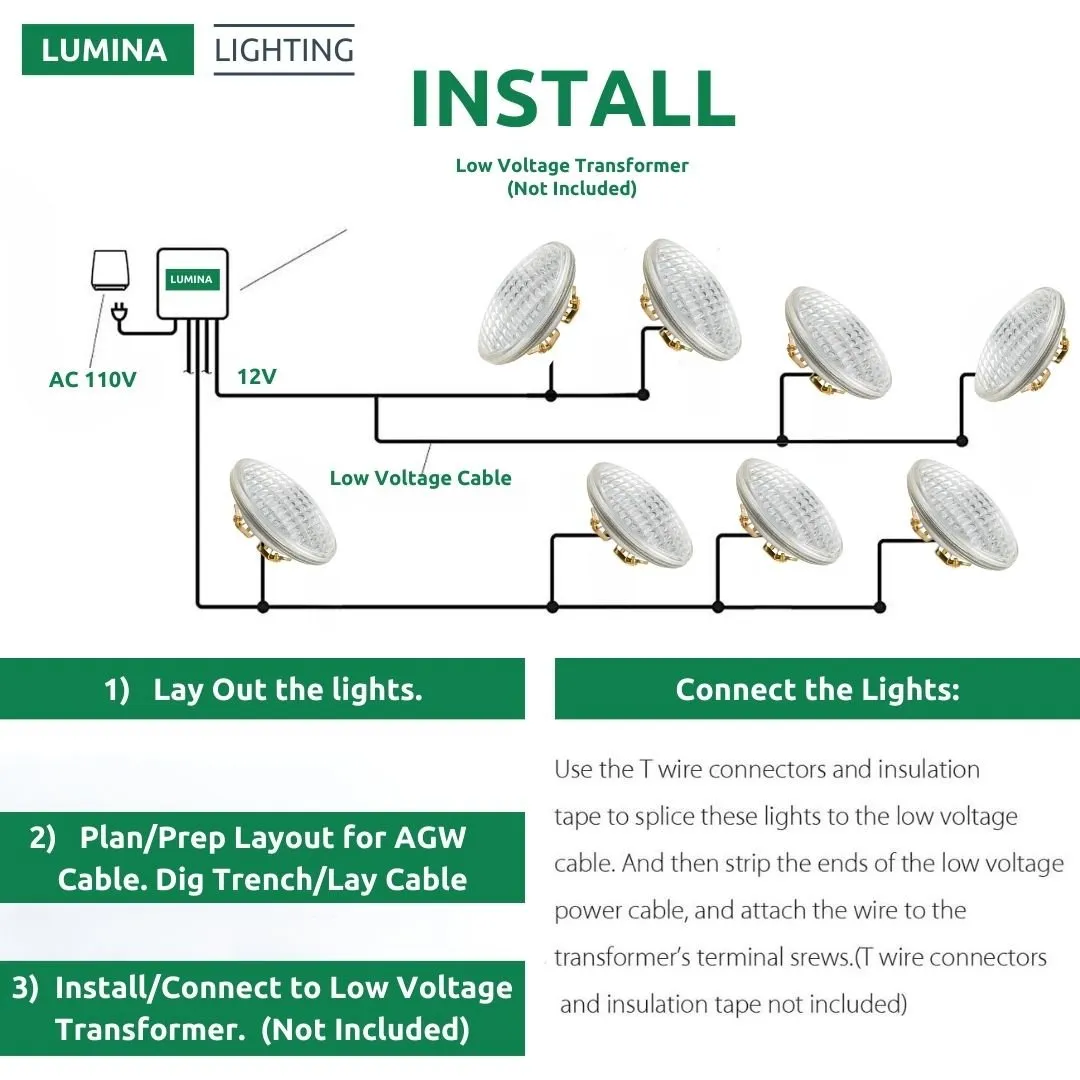 LUMINA LIGHTING

INSTALL

Low Voltage Transformer (Not Included)

LUMINA

AC 110V

12V

Low Voltage Cable

1) Lay Out the lights.

2) Plan/Prep Layout for AGW Cable. Dig Trench/Lay Cable

3) Install/Connect to Low Voltage Transformer. (Not Included)

Connect the Lights:

Use the T wire connectors and insulation tape to splice these lights to the low voltage cable. And then strip the ends of the low voltage power cable, and attach the wire to the transformer's terminal srews.(T wire connectors and insulation tape not included)